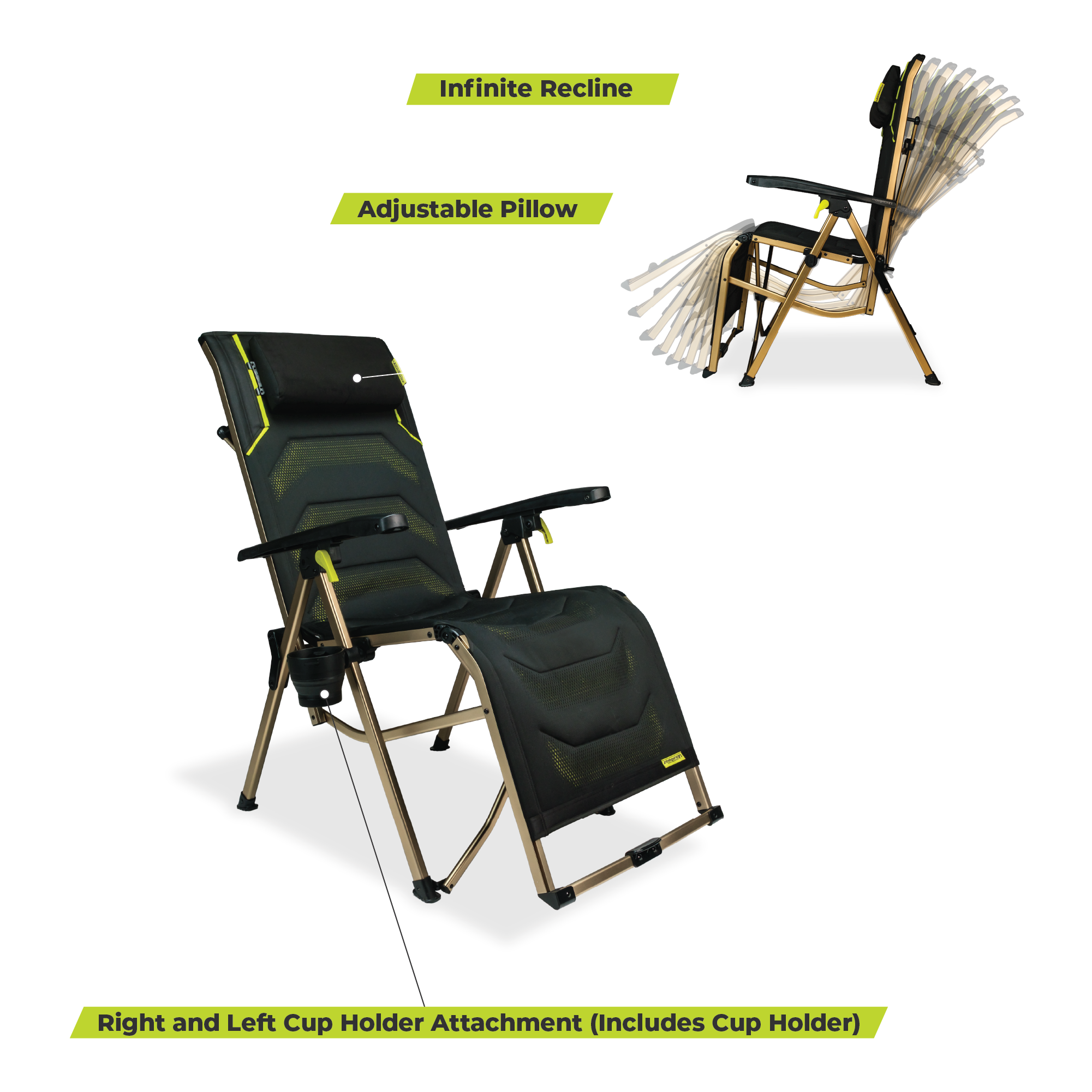 Infinite Recline

Adjustable Pillow

Right and Left Cup Holder Attachment (Includes Cup Holder)